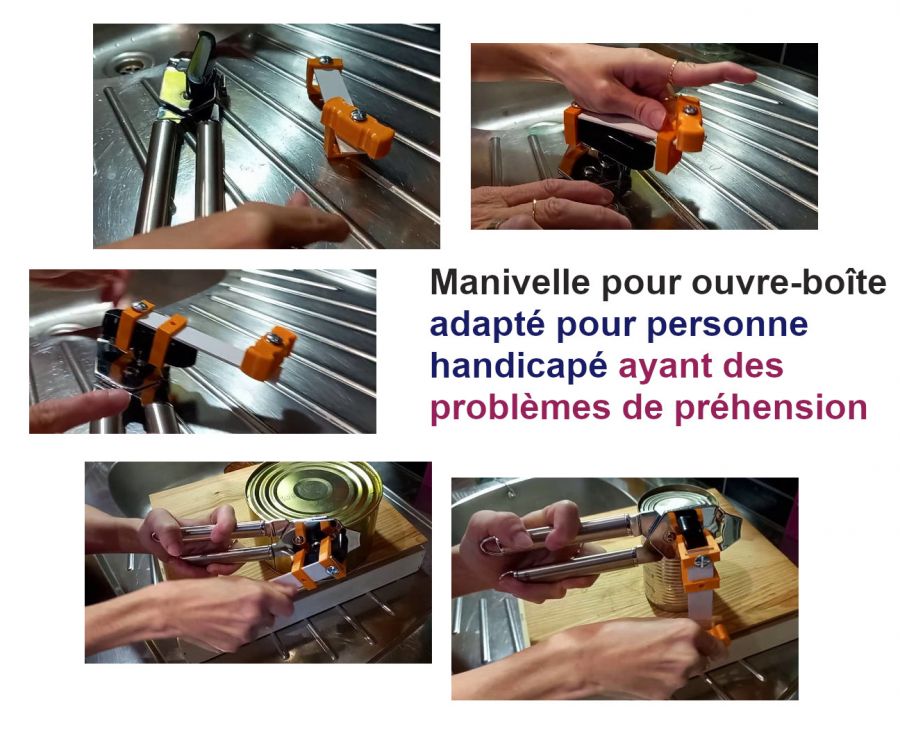 Manivelle pour ouvre-boîte adapté pour personne handicapé ayant des problèmes de préhension